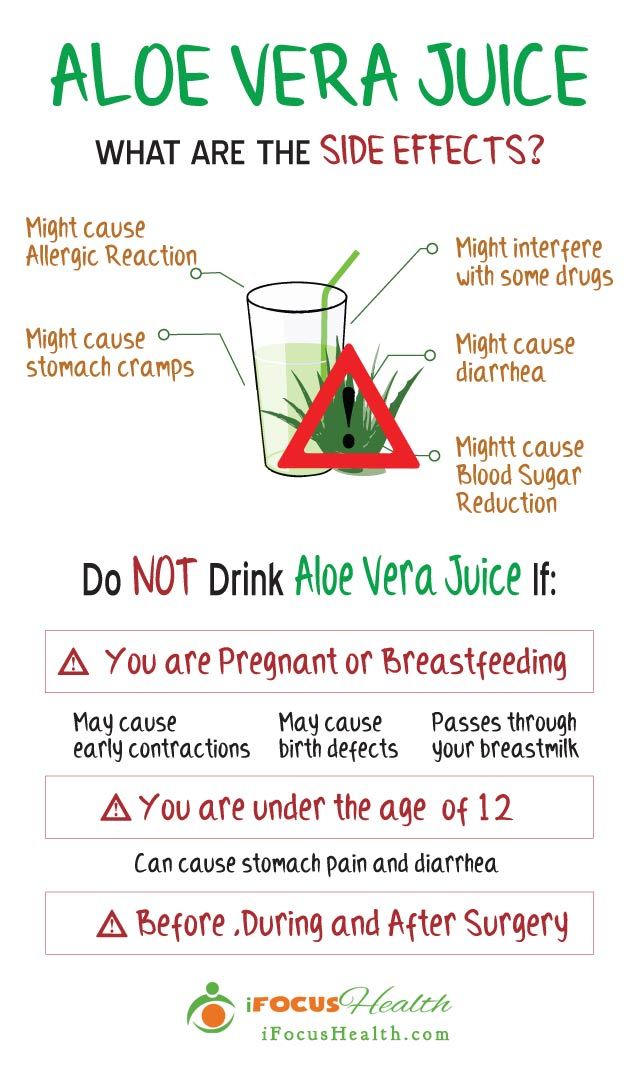 ALOE VERA JUICE

WHAT ARE THE SIDE EFFECTS?

Might cause Allergic Reaction

Might cause stomach cramps

Might interfere with some drugs

Might cause diarrhea

Mightt cause Blood Sugar Reduction

Do NOT Drink Aloe Vera Juice If:

You are Pregnant or Breastfeeding

May cause early contractions

May cause birth defects

Passes through your breastmilk

You are under the age of 12

Can cause stomach pain and diarrhea

Before ,During and After Surgery

iFOCUS Health
iFocusHealth.com