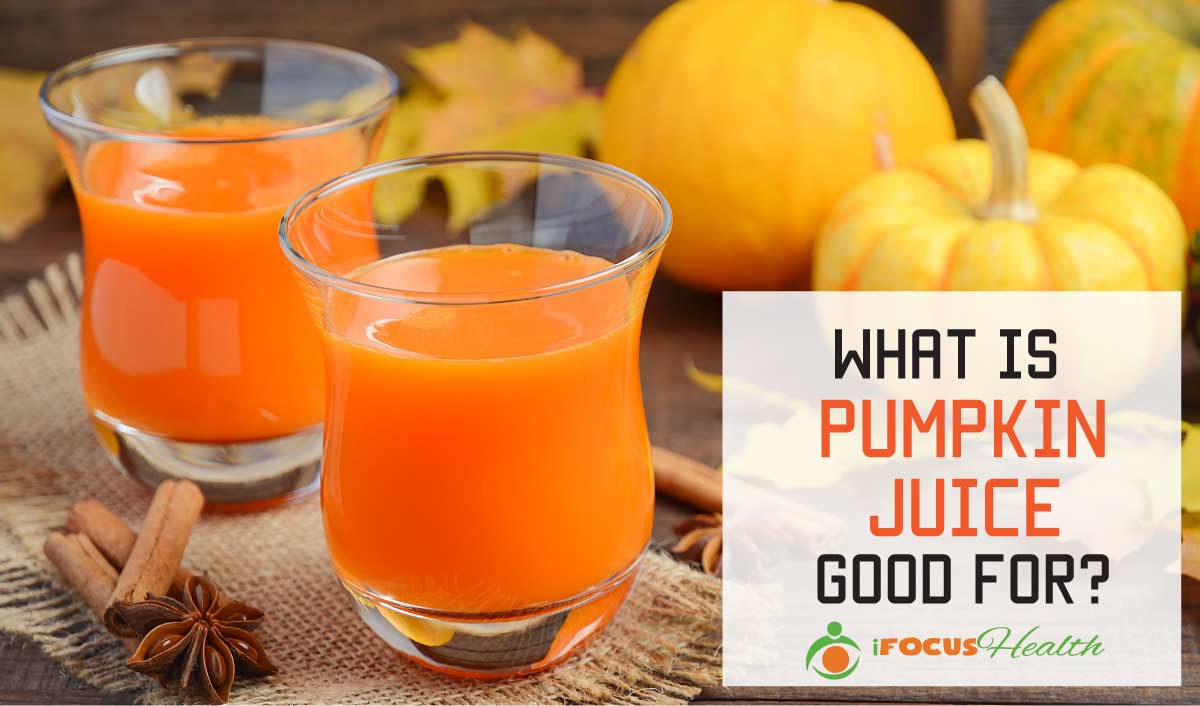 WHAT IS
PUMPKIN
JUICE
GOOD FOR?

iFOCUS Health